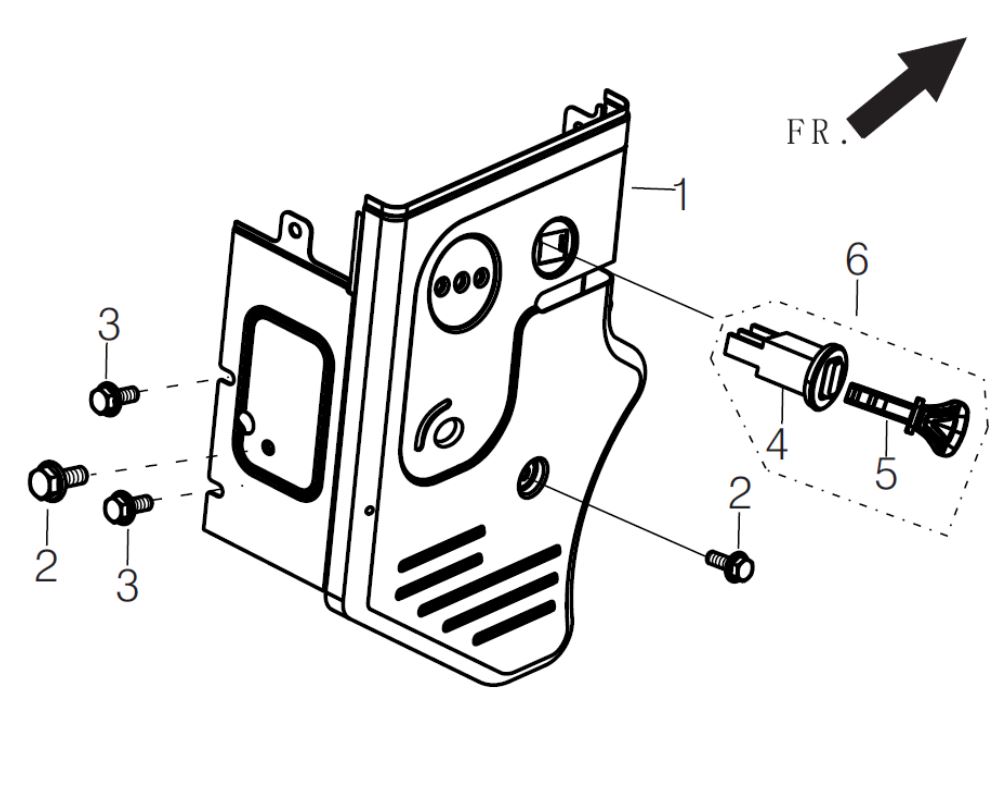 FR.

1

6

3

4

5

2

2

3