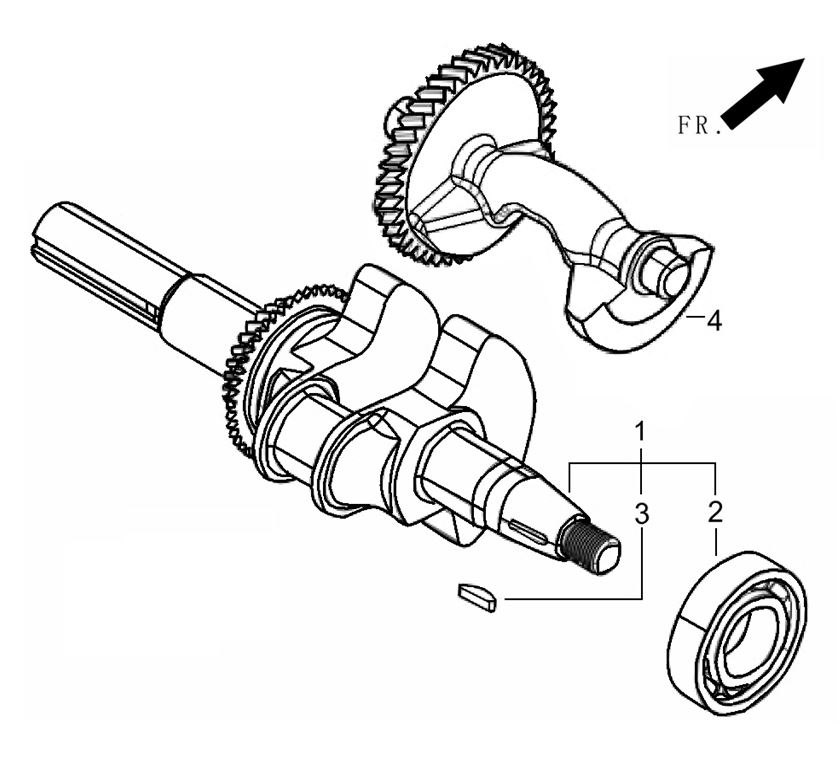 FR.

4

1

3

2