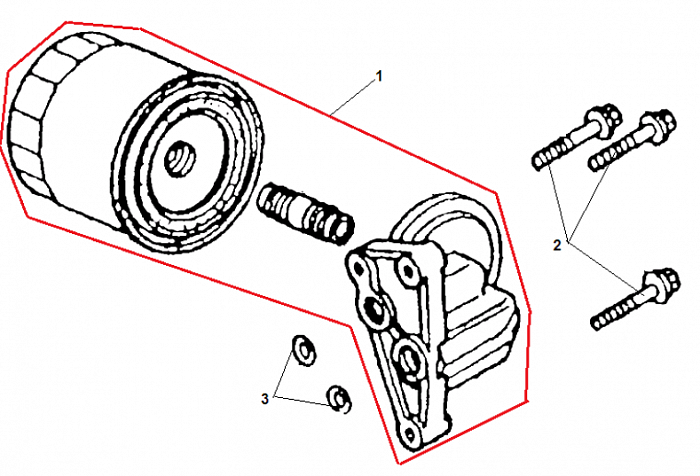 1
2
3