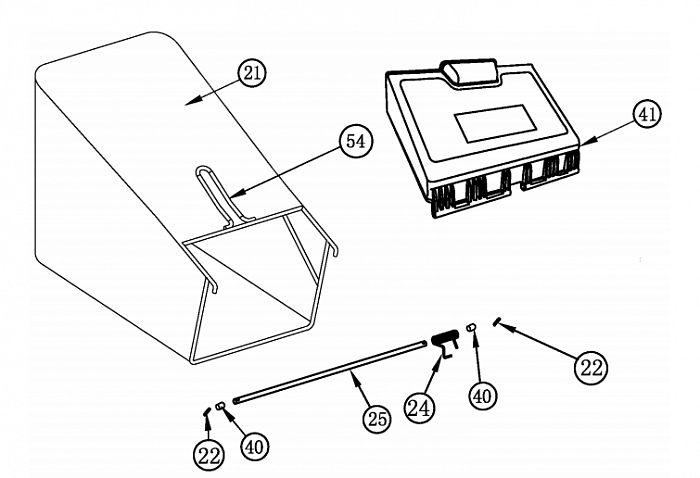 21
54
41
22
40
24
25
22
40