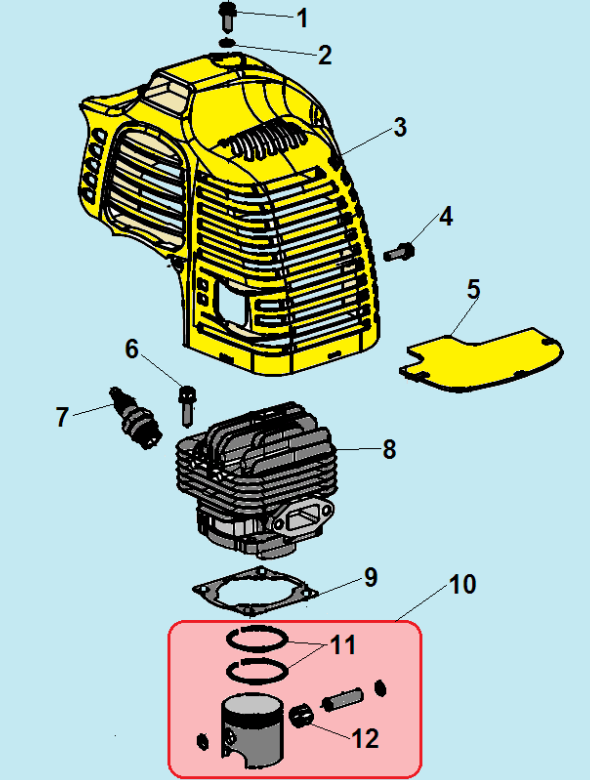 1
2
3
4
5
6
7
8
9
10
11
12